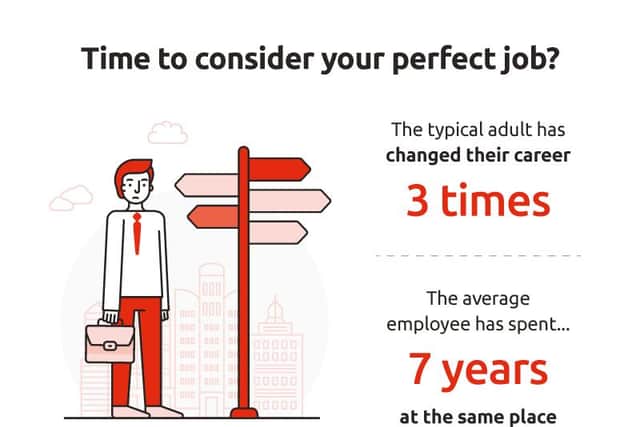 Time to consider your perfect job?

The typical adult has changed their career

3 times

The average employee has spent...

7 years

at the same place